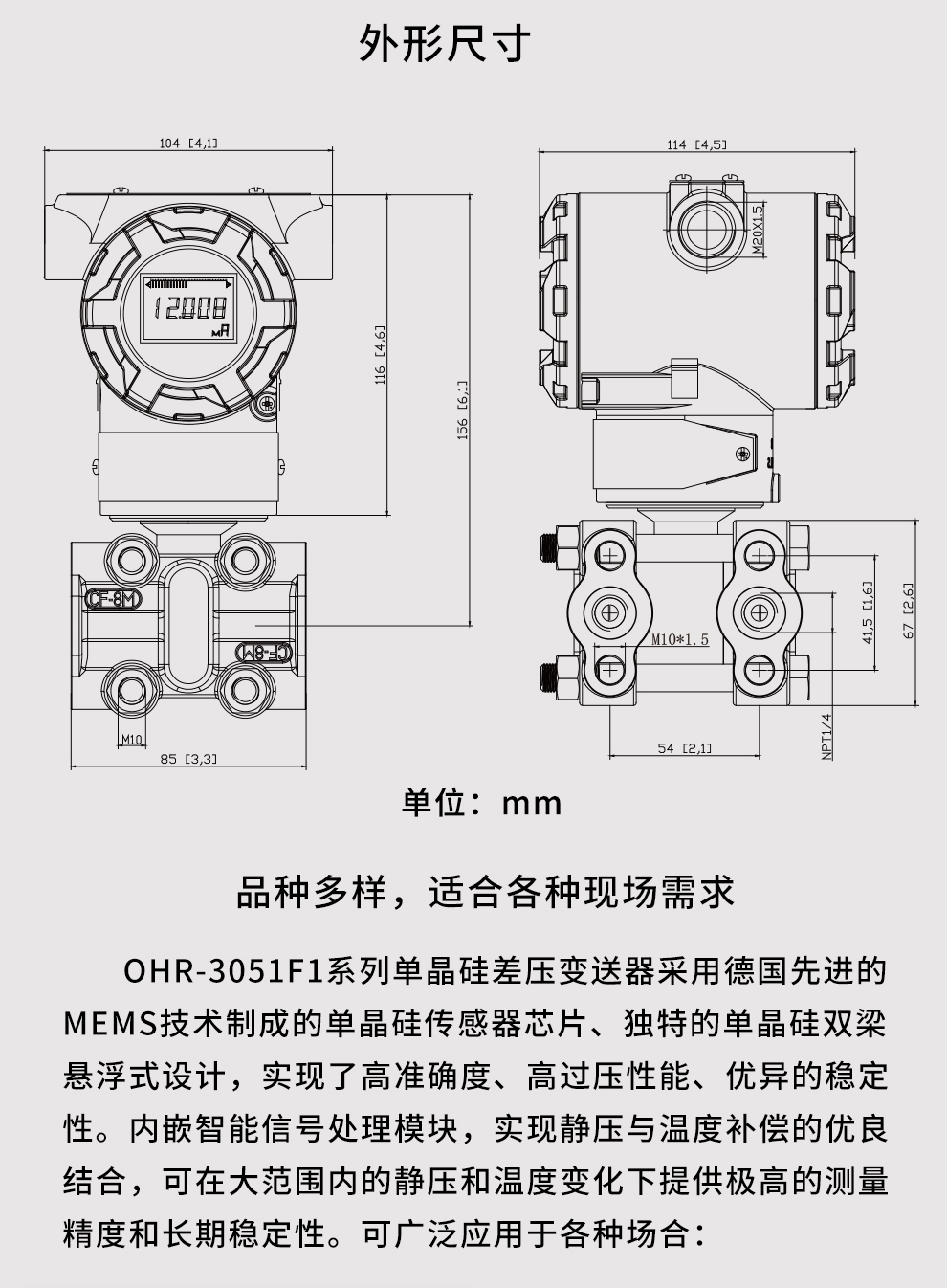 外形尺寸

104 [4,1]

12.008
mA

116 [4,6]

156 [6,1]

CF-8M

CF-8M

M10

85 [3,3]

114 [4,5]

M20X1.5

M10*1.5

41,5 [1,6]

67 [2,6]

54 [2,1]

NPT1/4

单位：mm

品种多样，适合各种现场需求

OHR-3051F1系列单晶硅差压变送器采用德国先进的MEMS技术制成的单晶硅传感器芯片、独特的单晶硅双梁悬浮式设计，实现了高准确度、高过压性能、优异的稳定性。内嵌智能信号处理模块，实现静压与温度补偿的优良结合，可在大范围内的静压和温度变化下提供极高的测量精度和长期稳定性。可广泛应用于各种场合：