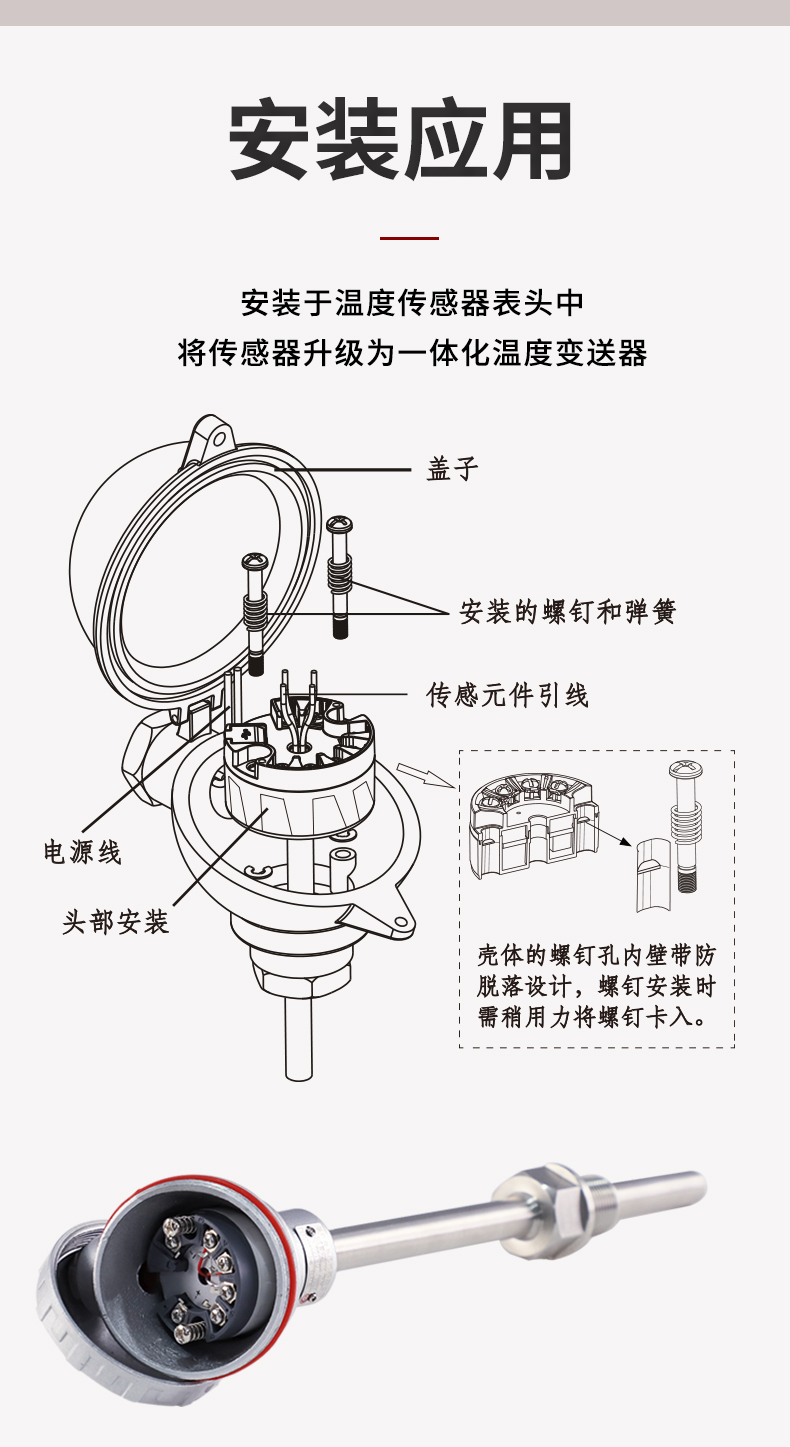 安装应用

安装于温度传感器表头中
将传感器升级为一体化温度变送器

盖子

安装的螺钉和弹簧

传感元件引线

电源线

头部安装

壳体的螺钉孔内壁带防脱落设计，螺钉安装时需稍用力将螺钉卡入。